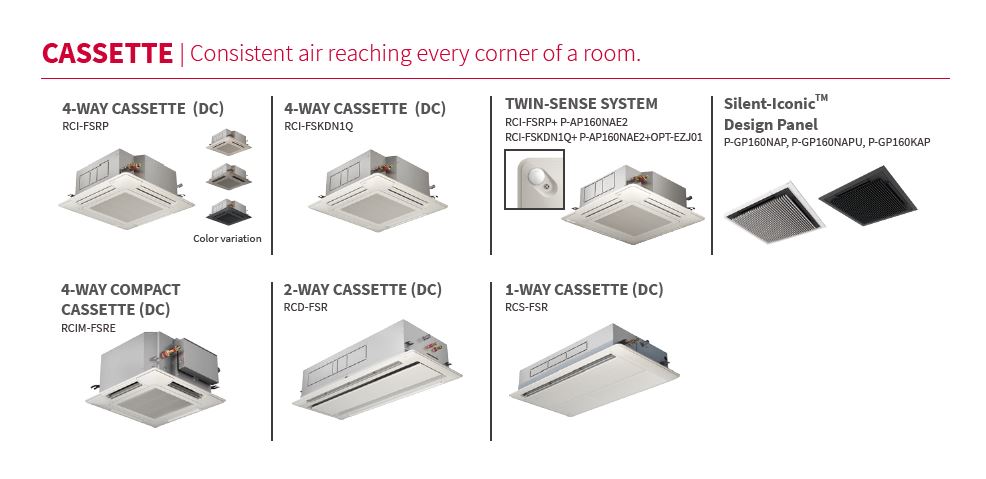 CASSETTE | Consistent air reaching every corner of a room.

4-WAY CASSETTE (DC)
RCI-FSRP

Color variation

4-WAY CASSETTE (DC)
RCI-FSKDN1Q

TWIN-SENSE SYSTEM
RCI-FSRP+ P-AP160NAE2
RCI-FSKDN1Q+ P-AP160NAE2+OPT-EZJ01

Silent-Iconic$^{TM}$ Design Panel
P-GP160NAP, P-GP160NAPU, P-GP160KAP

4-WAY COMPACT CASSETTE (DC)
RCIM-FSRE

2-WAY CASSETTE (DC)
RCD-FSR

1-WAY CASSETTE (DC)
RCS-FSR