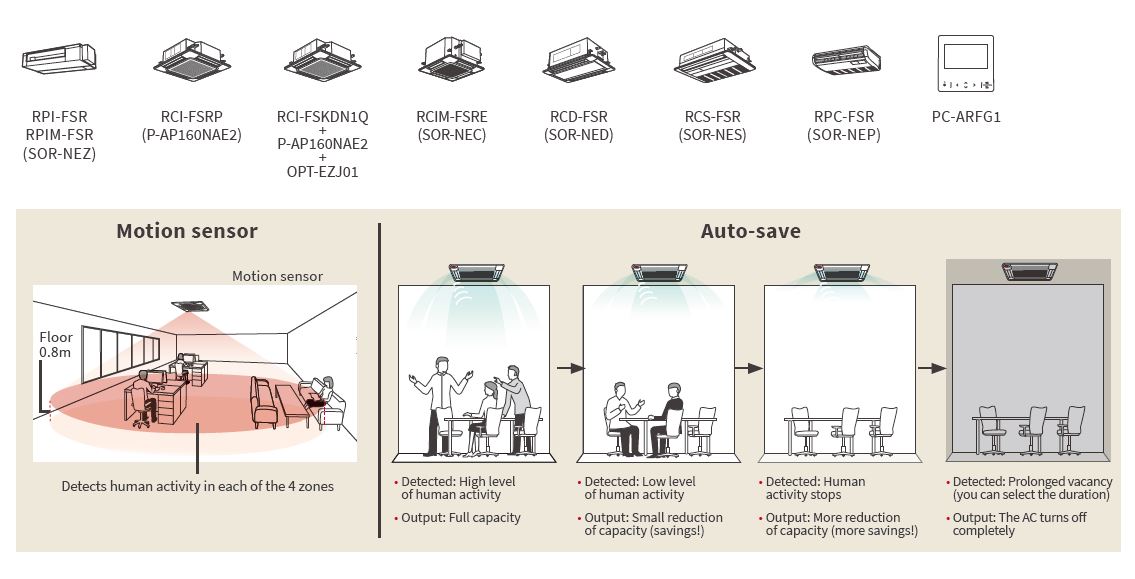 RPI-FSR
RPIM-FSR
(SOR-NEZ)

RCI-FSRP
(P-AP160NAE2)

RCI-FSKDN1Q
+
P-AP160NAE2
+
OPT-EZJ01

RCIM-FSRE
(SOR-NEC)

RCD-FSR
(SOR-NED)

RCS-FSR
(SOR-NES)

RPC-FSR
(SOR-NEP)

PC-ARFG1

Motion sensor

Motion sensor

Floor
0.8m

Detects human activity in each of the 4 zones

Auto-save

• Detected: High level of human activity

• Output: Full capacity

• Detected: Low level of human activity

• Output: Small reduction of capacity (savings!)

• Detected: Human activity stops

• Output: More reduction of capacity (more savings!)

• Detected: Prolonged vacancy (you can select the duration)

• Output: The AC turns off completely